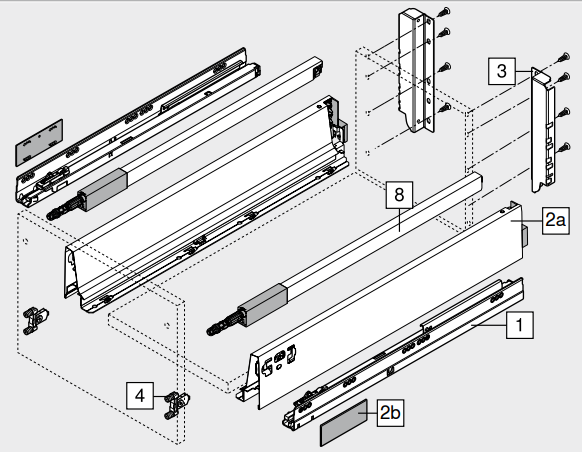 3
8
2a
1
4
2b