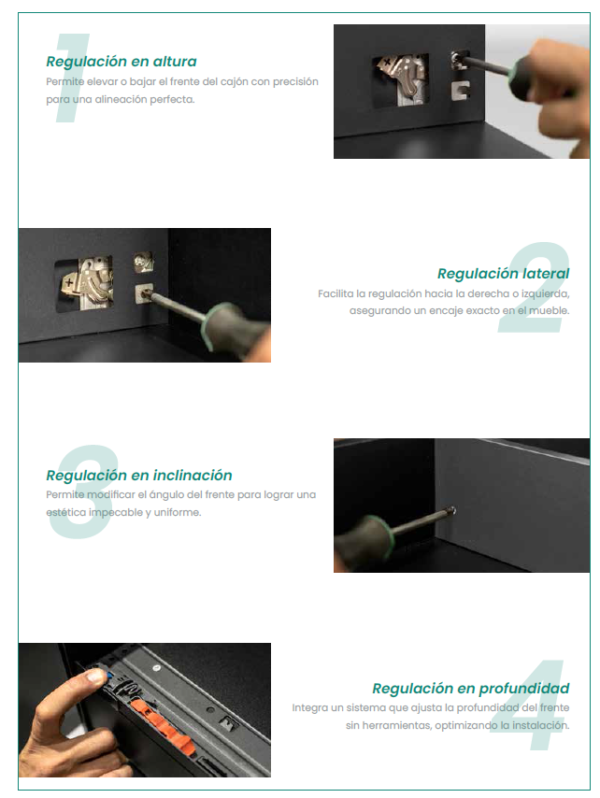 1

Regulación en altura

Permite elevar o bajar el frente del cajón con precisión para una alineación perfecta.

2

Regulación lateral

Facilita la regulación hacia la derecha o izquierda, asegurando un encaje exacto en el mueble.

3

Regulación en inclinación

Permite modificar el ángulo del frente para lograr una estética impecable y uniforme.

4

Regulación en profundidad

Integra un sistema que ajusta la profundidad del frente sin herramientas, optimizando la instalación.